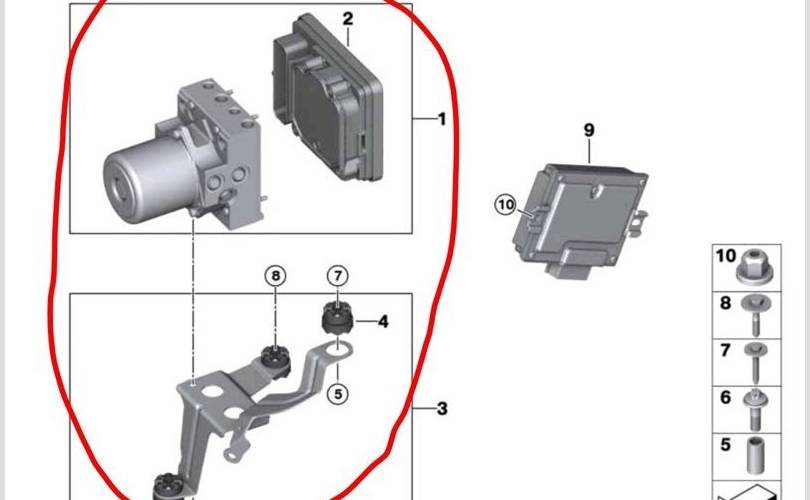 2
1
9
10
8
7
4
5
3
10
8
7
6
5