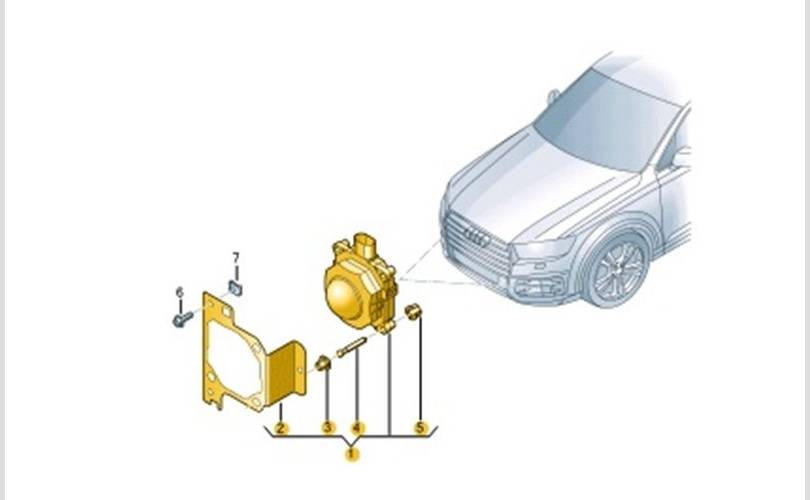 7
6
2
3
4
5
1