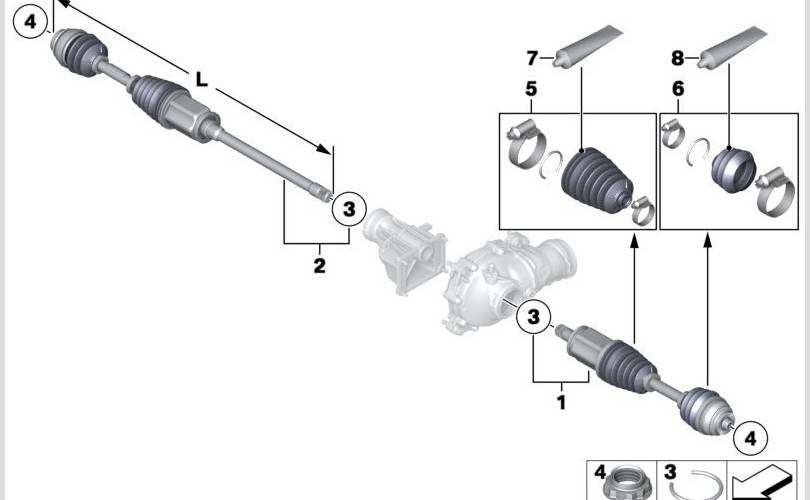 4
L
7
8
5
6
3
2
3
1
4
4
3