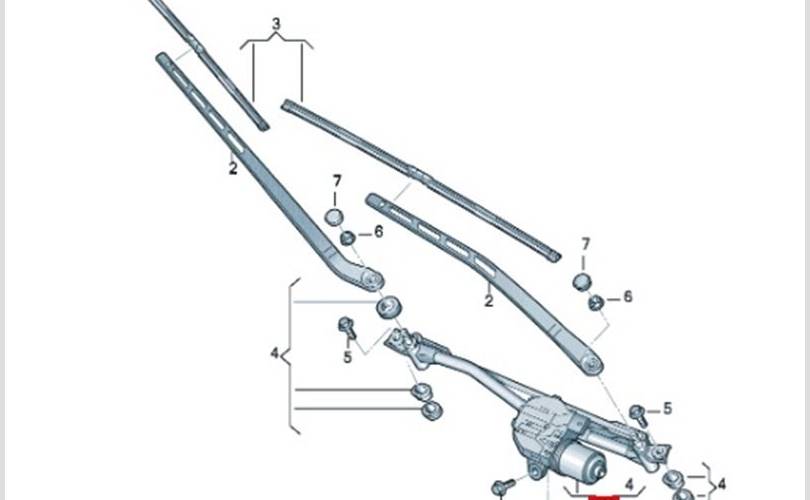 3
2
7
6
7
2
6
4
5
5
4
4