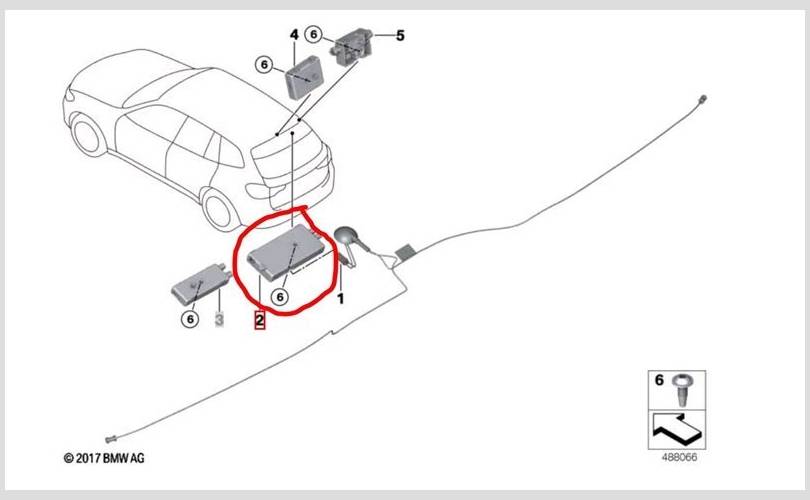 4
6
5
6
6
1
6
3
2
6
© 2017 BMW AG
488066