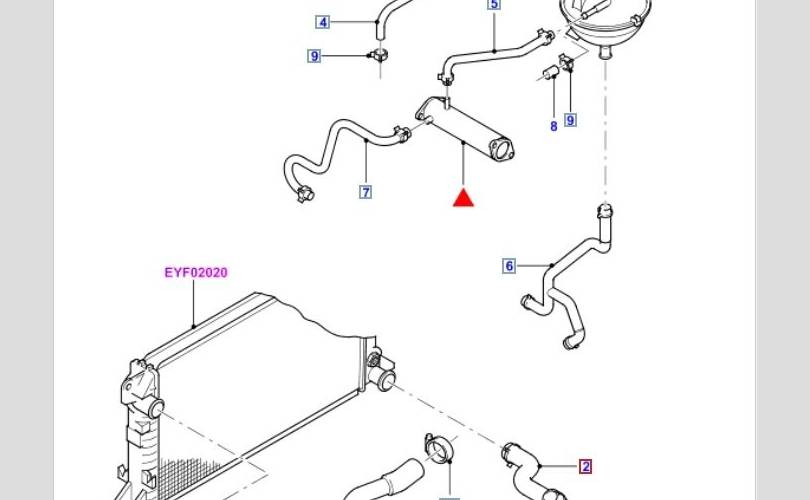 4
5
9
8
9
7
6
EYF02020
2