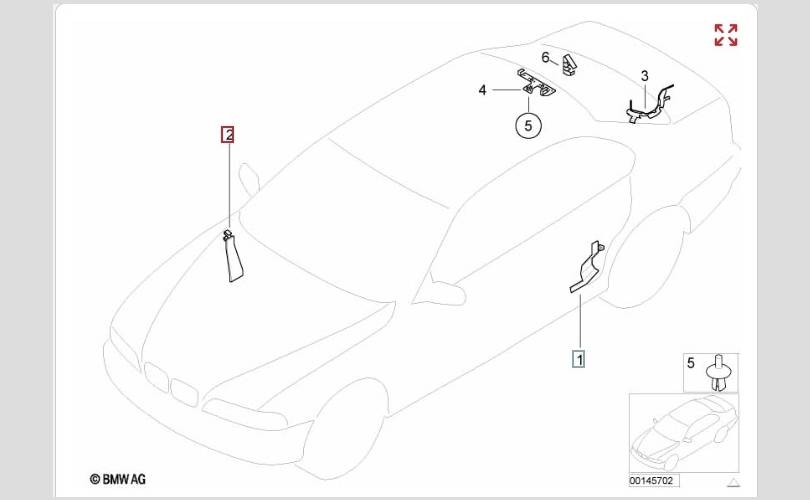 6
3
4
5
2
1
5
© BMW AG
00145702