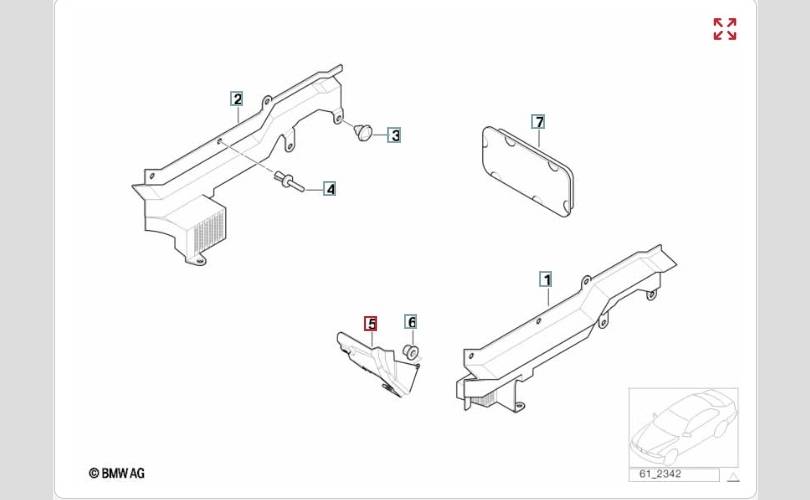 2
3
7
4
1
5
6
© BMW AG
61_2342