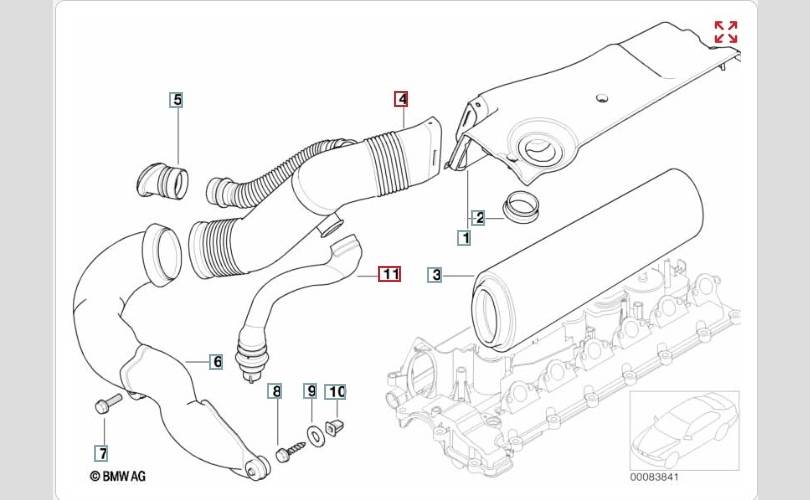 5
4
2
1
11
3
6
8
9
10
7
© BMW AG
00083841