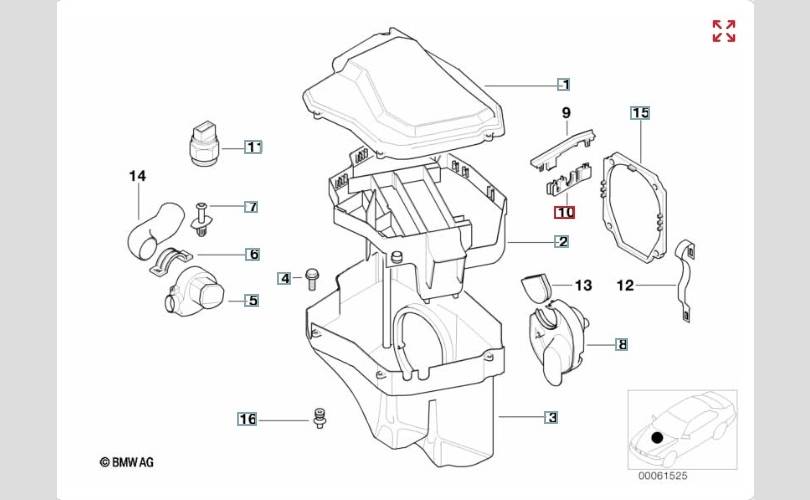 1
9
15
11
14
7
10
2
6
4
13
12
5
8
16
3
© BMW AG
00061525