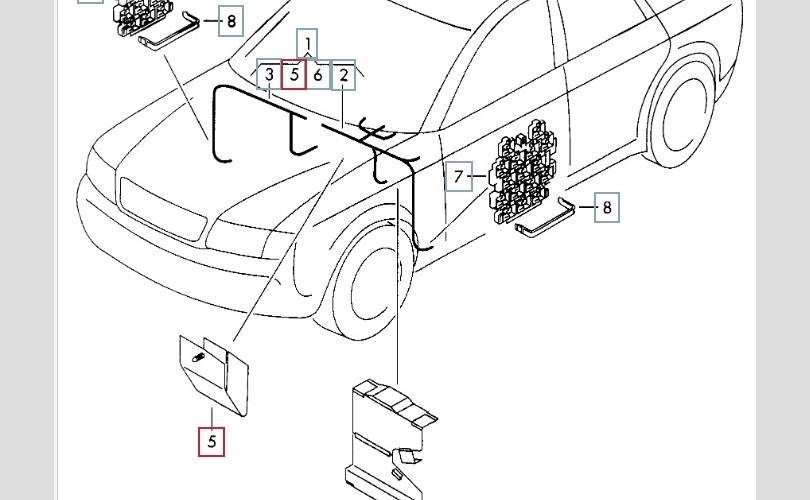 8
1
3
5
6
2
7
8
5