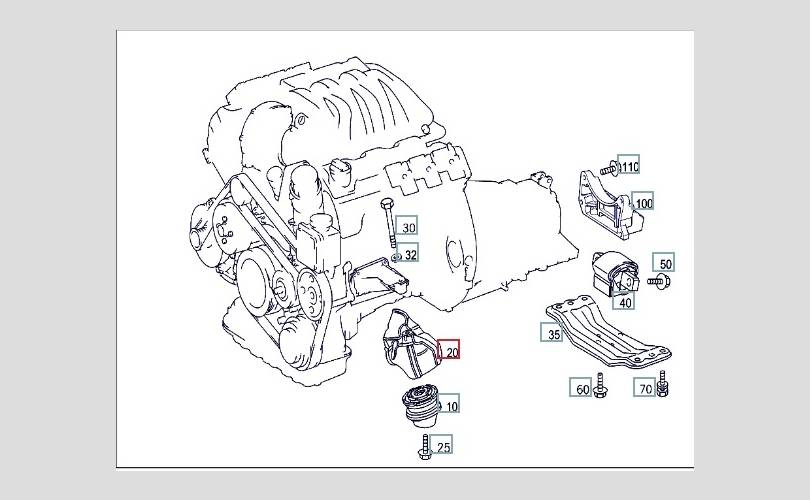 110
100
30
32
50
40
35
20
60
70
10
25