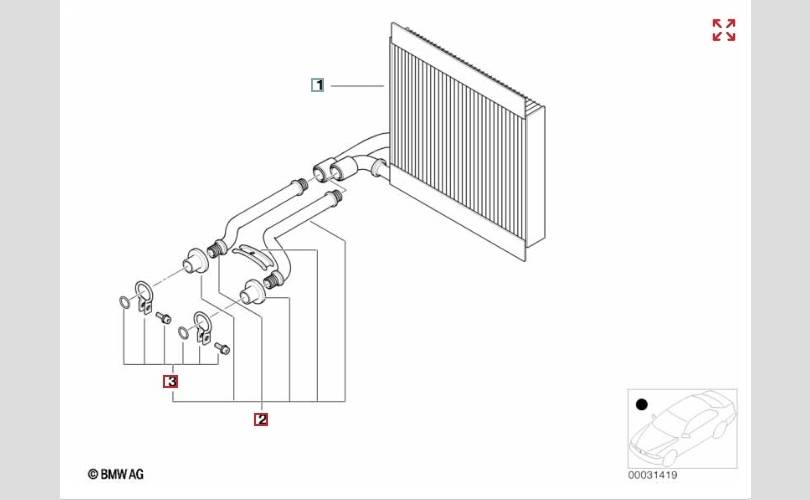 1

3

2

© BMW AG

00031419