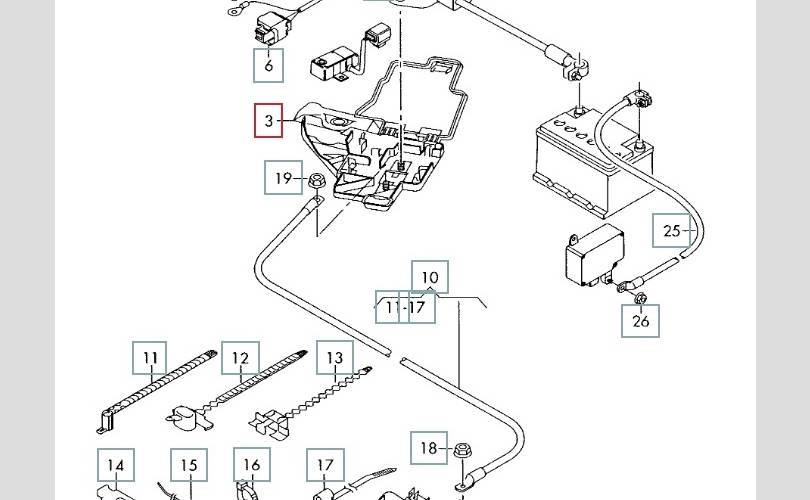 6
3
19
25
10
11-17
26
11
12
13
18
14
15
16
17