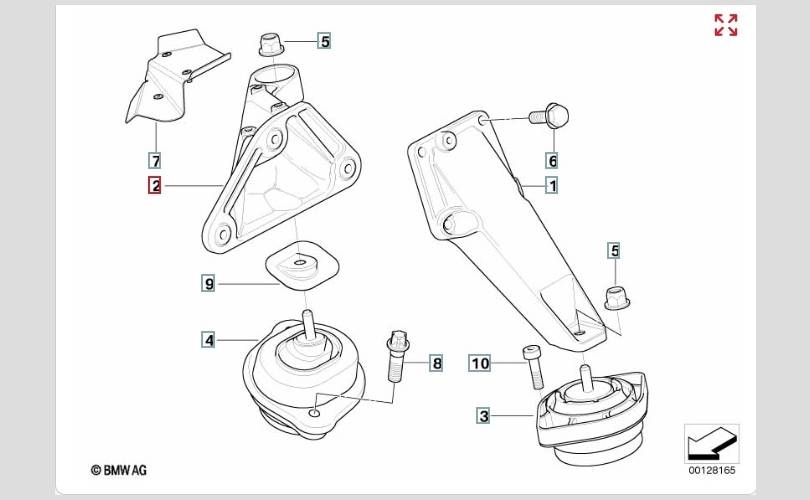 5
7
2
6
1
5
9
4
8
10
3
© BMW AG
00128165