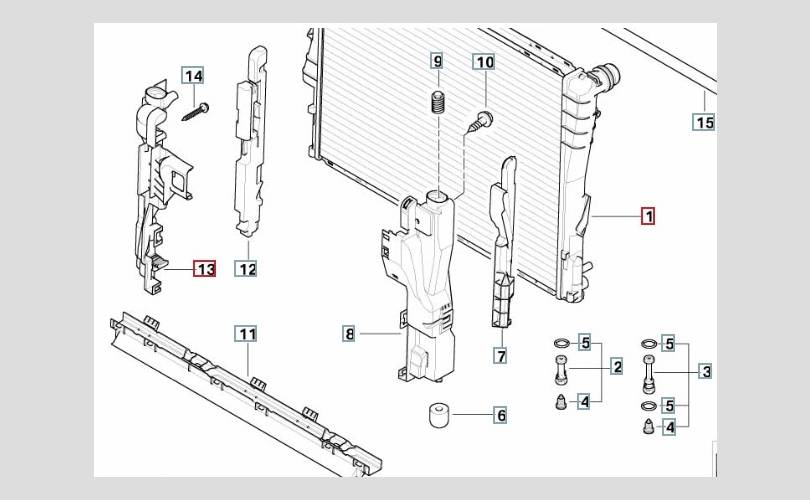 14
9
10
15
1
13
12
11
8
7
5
2
4
5
3
5
4
6