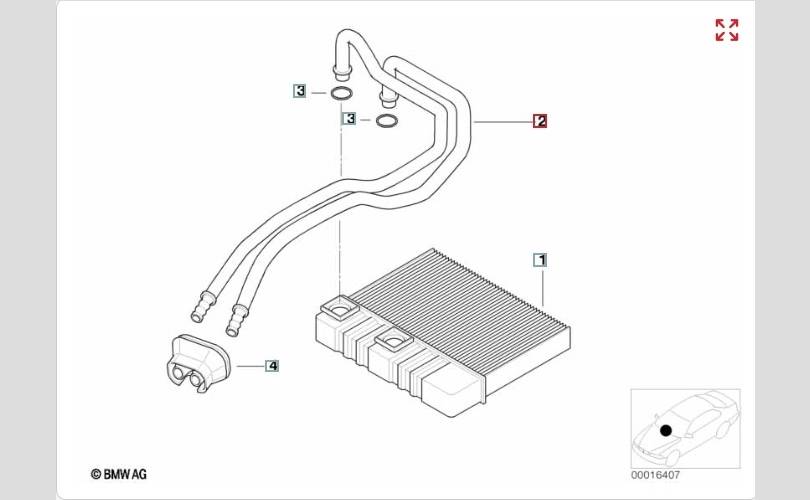 3
3
2
1
4
© BMW AG
00016407