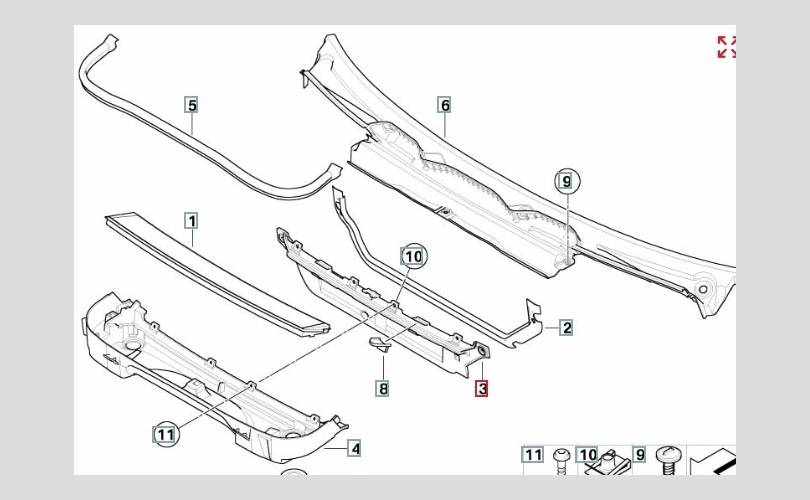 5
6
9
1
10
2
8
3
11
4
11
10
9