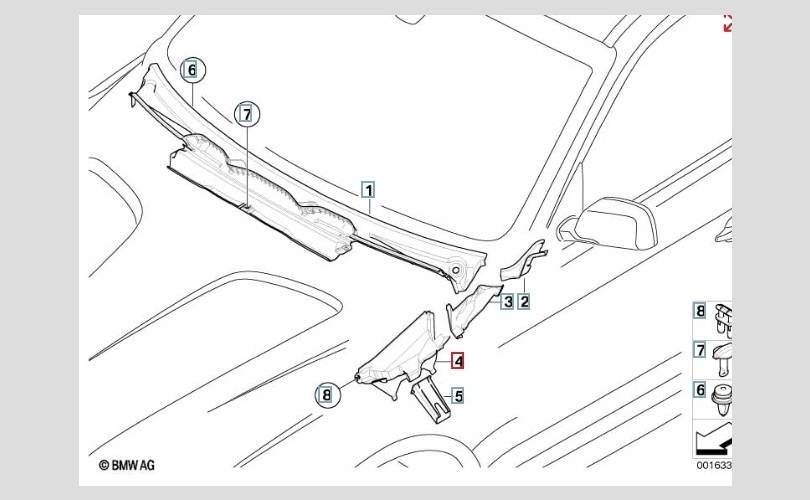 6
7
1
3
2
4
8
5
8
7
6
© BMW AG
001633