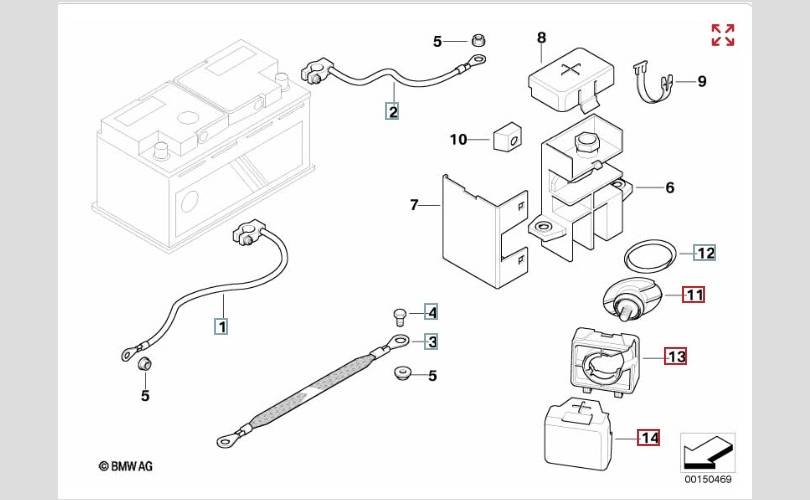 5
8
9
2
10
6
7
12
11
1
4
3
5
13
5
14
© BMW AG
00150469