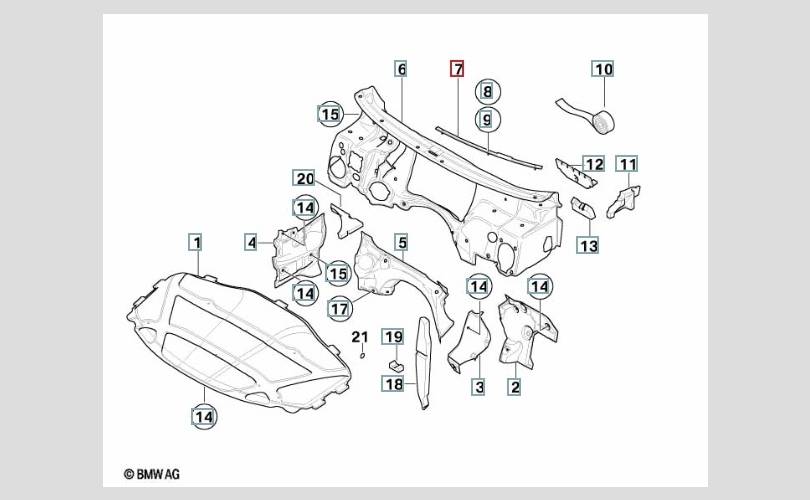 6
7
10
8
15
9
12
11
20
14
13
1
4
5
15
14
14
14
17
21
19
18
3
2
14
© BMW AG