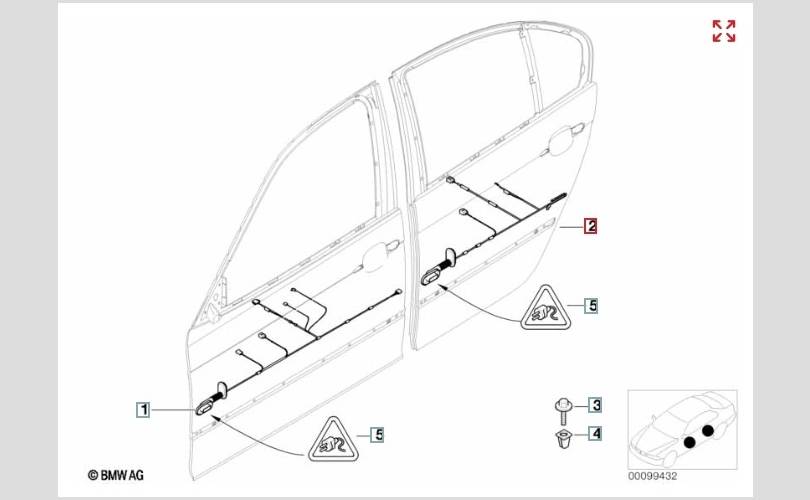 2
5
1
5
3
4
© BMW AG
00099432