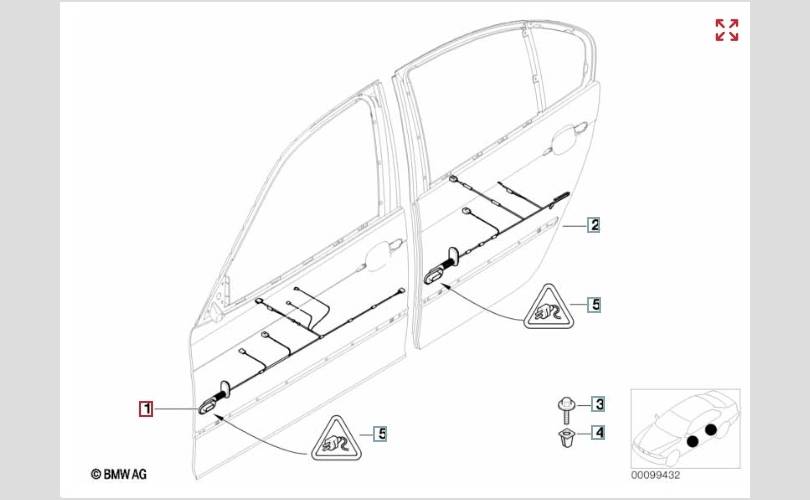 2

5

1

5

3

4

© BMW AG

00099432