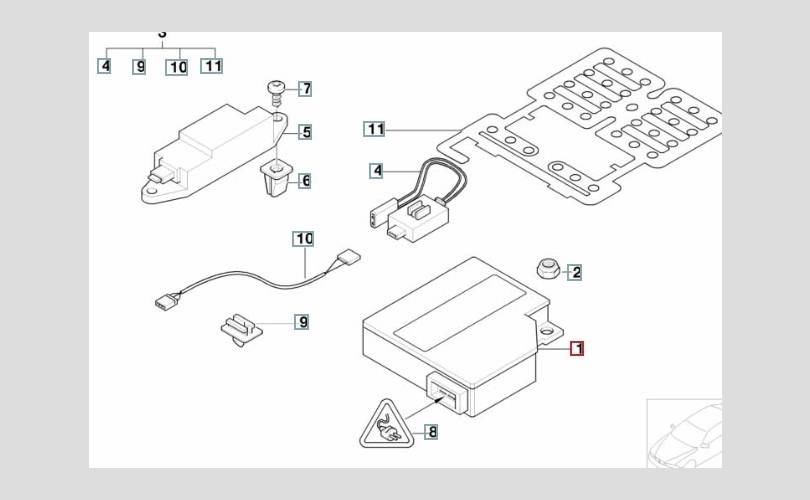 3
4 9 10 11
7
5
6
11
4
10
2
9
1
8