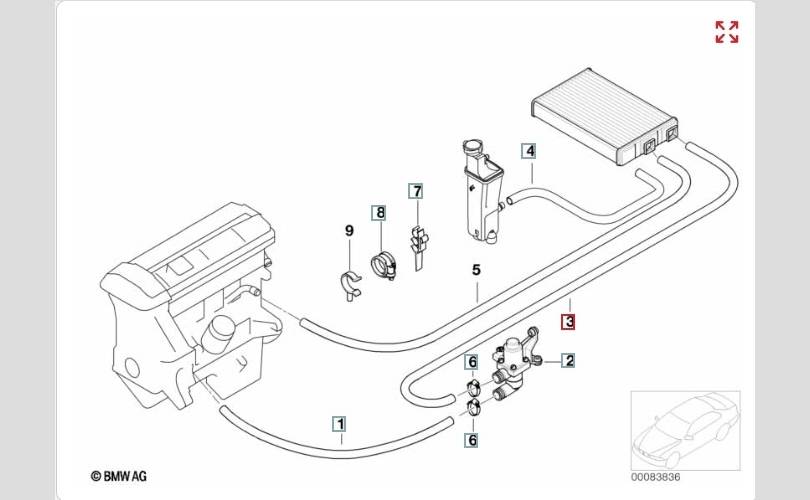 4
7
8
9
5
3
6
2
6
1
© BMW AG
00083836