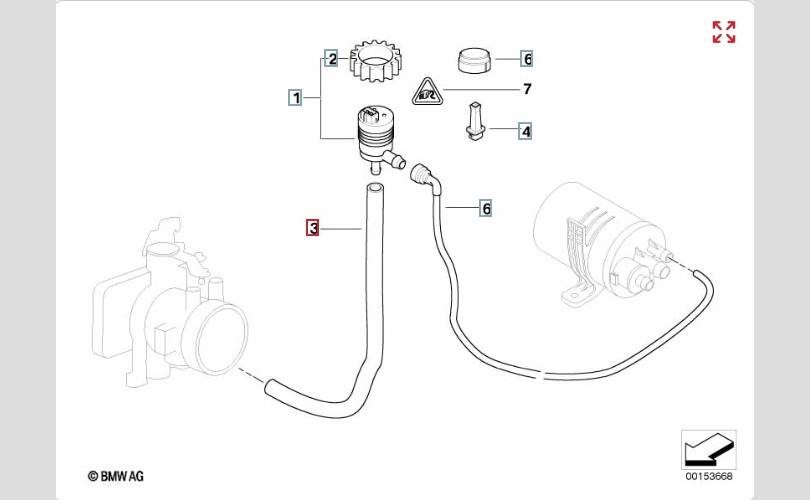 2
6
1
7
4
6
3
© BMW AG
00153668