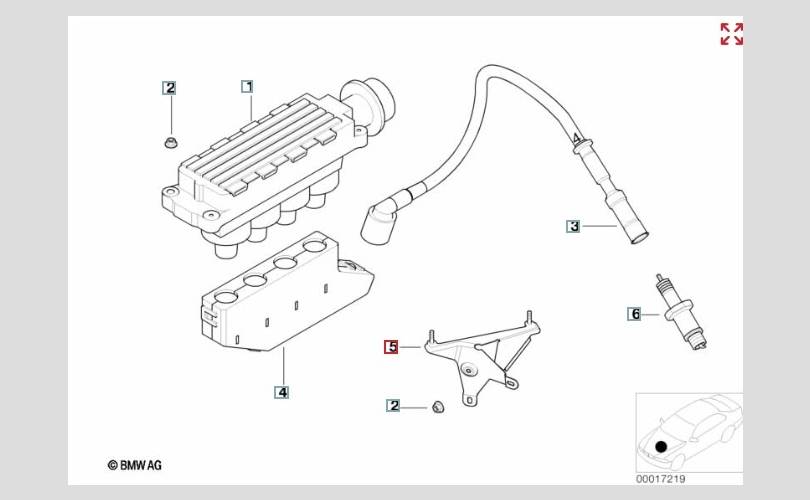 2
1
3
6
5
4
2
© BMW AG
00017219