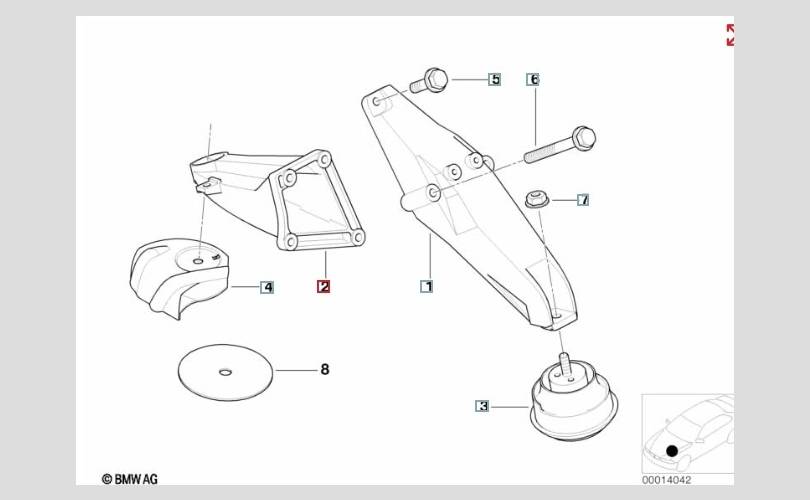 5
6
7
4
2
1
8
3
© BMW AG
00014042