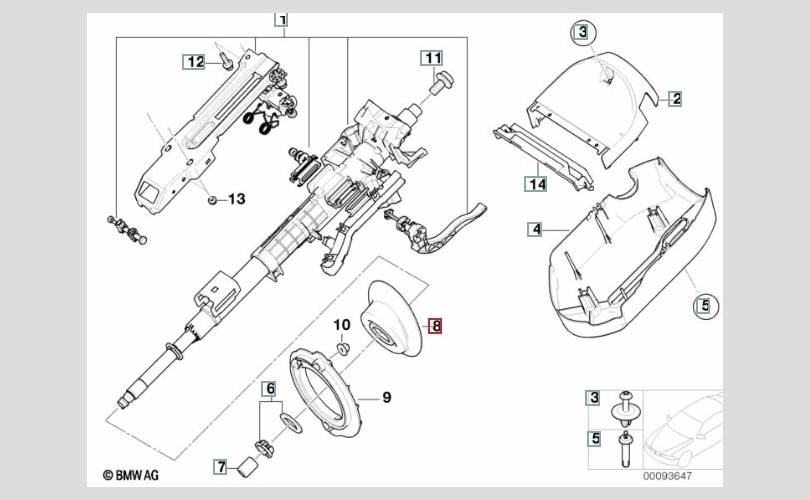 1
12
11
3
2
14
13
4
5
10
8
9
6
7
3
5
© BMW AG
00093647