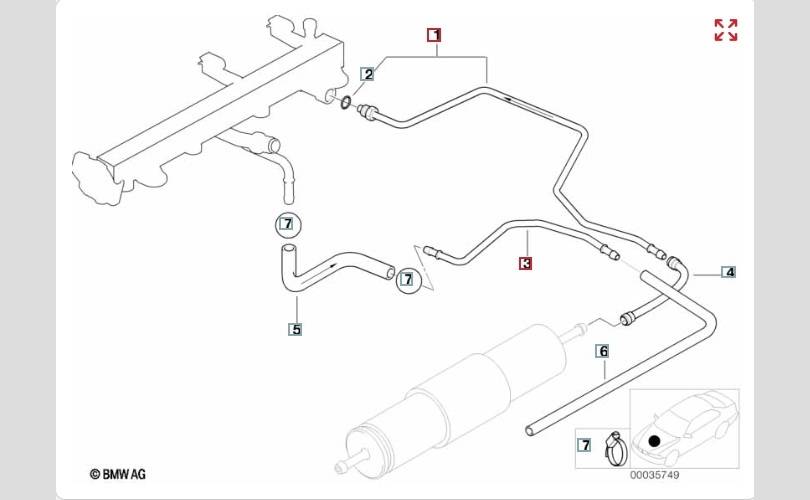 1
2
7
7
3
4
5
6
7
© BMW AG
00035749