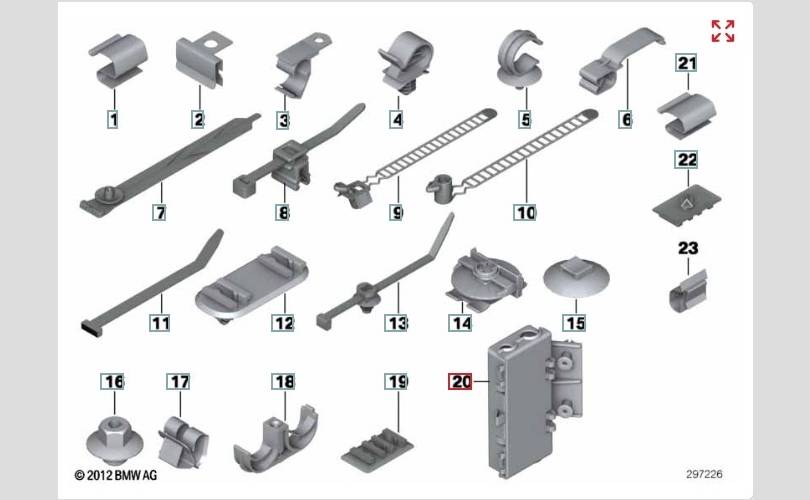 1
2
3
4
5
6
21
7
8
9
10
22
23
11
12
13
14
15
16
17
18
19
20
© 2012 BMW AG
297226