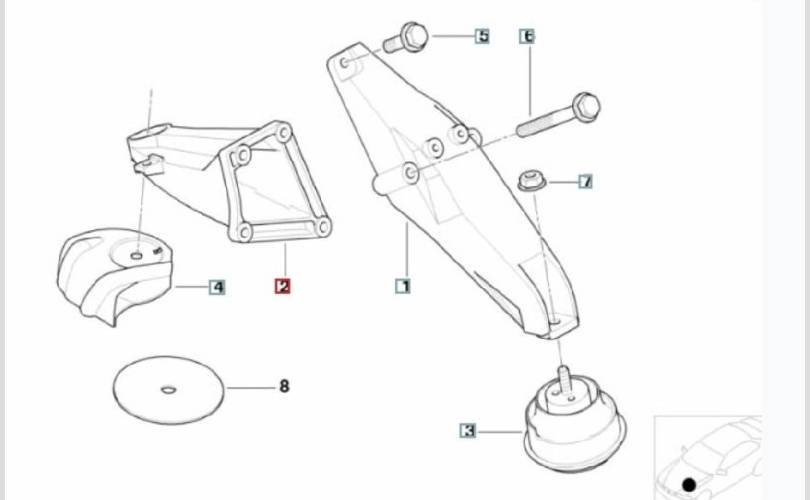 5
6
7
4
2
1
8
3