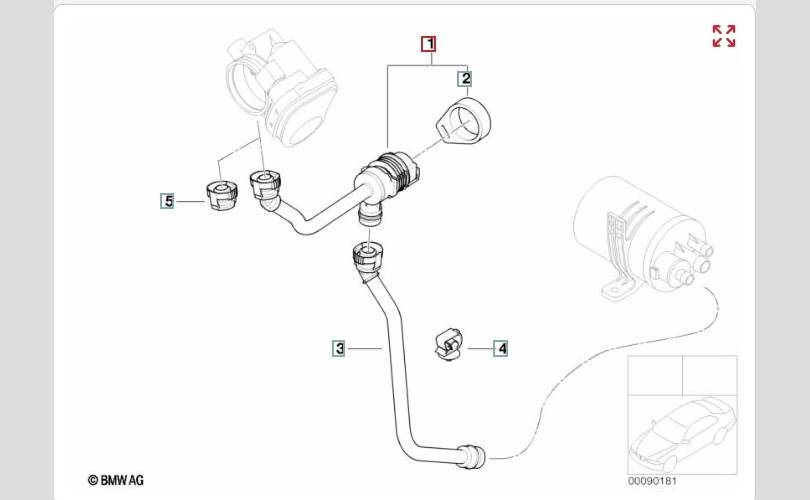 1
2
5
3
4
© BMW AG
00090181