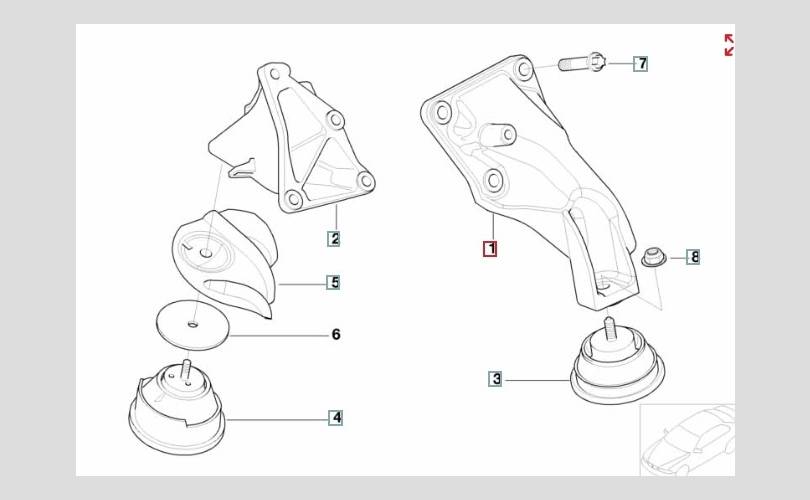 7
2
1
8
5
6
3
4