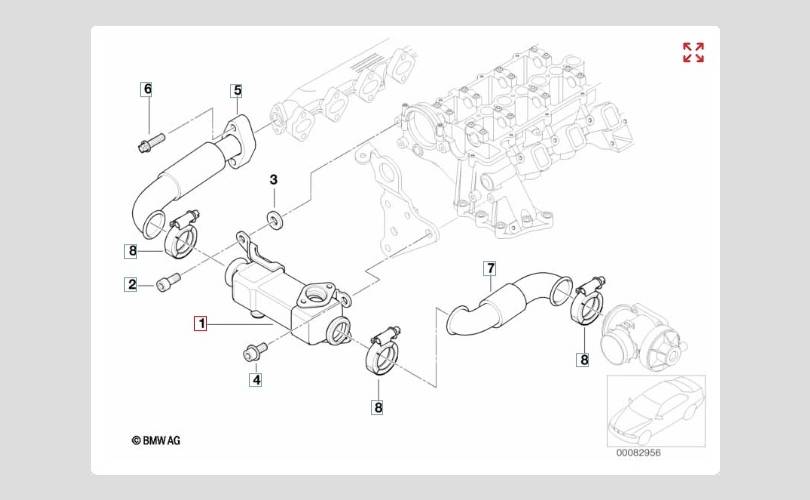 6
5
3
8
2
1
4
8
7
8
© BMW AG
00082956