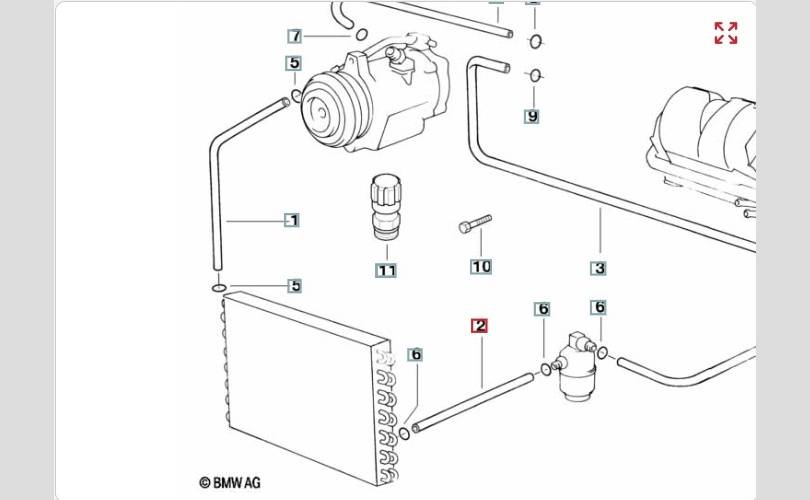 7
5
9
1
11
10
3
5
2
6
6
6
© BMW AG