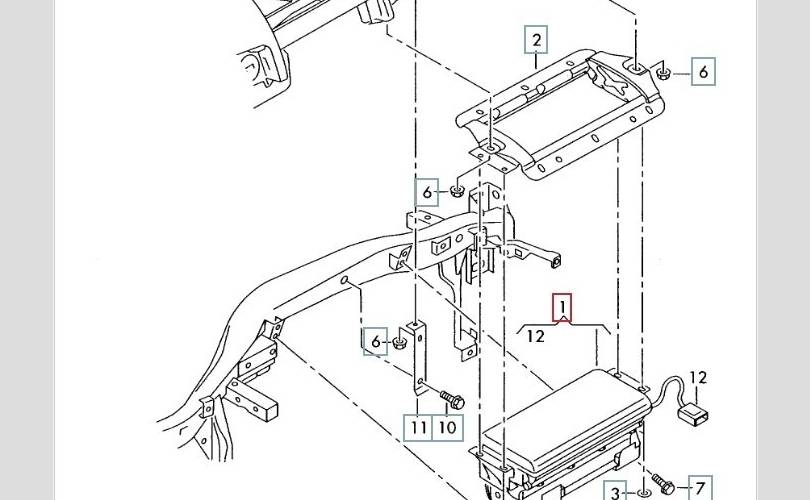 2
6
6
1
12
6
12
11
10
3
7