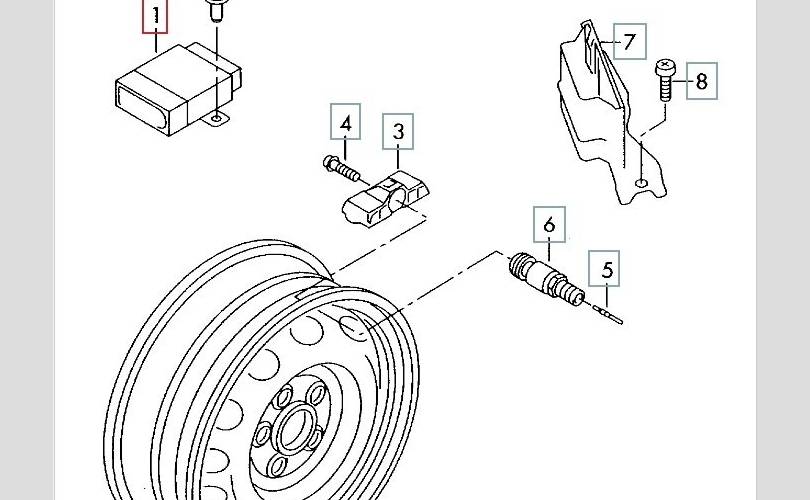 1
7
8
4
3
6
5