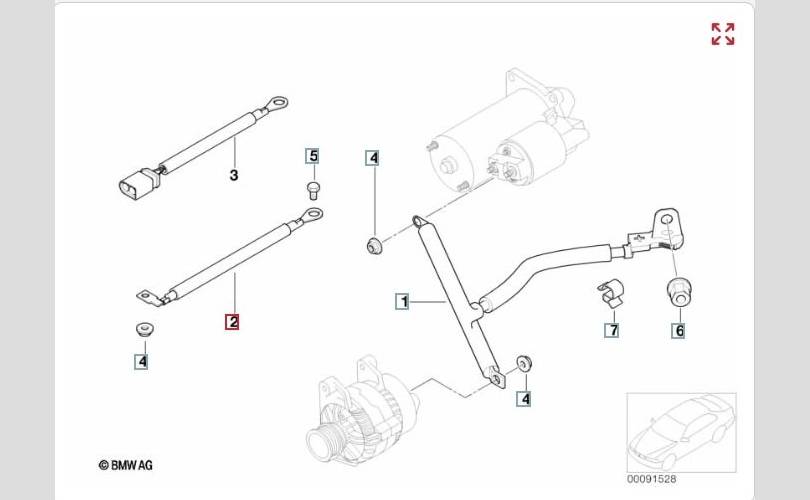 3
5
4
2
4
1
7
6
4
© BMW AG
00091528