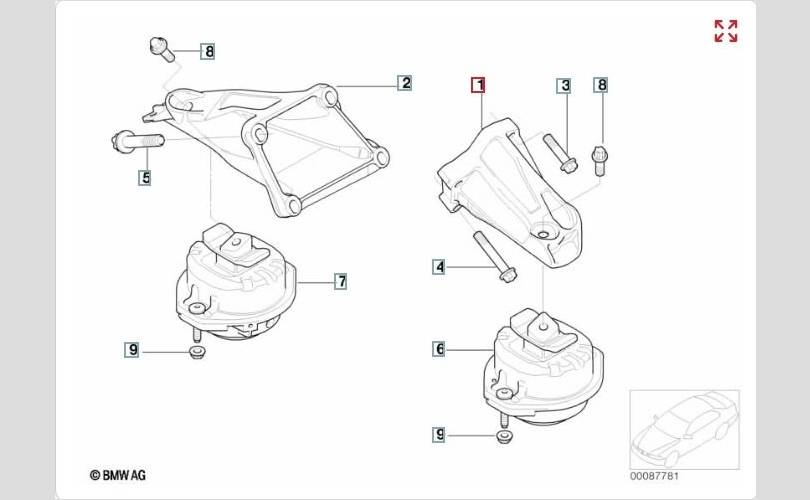 8
2
5
7
9
1
3
8
4
6
9
© BMW AG
00087781