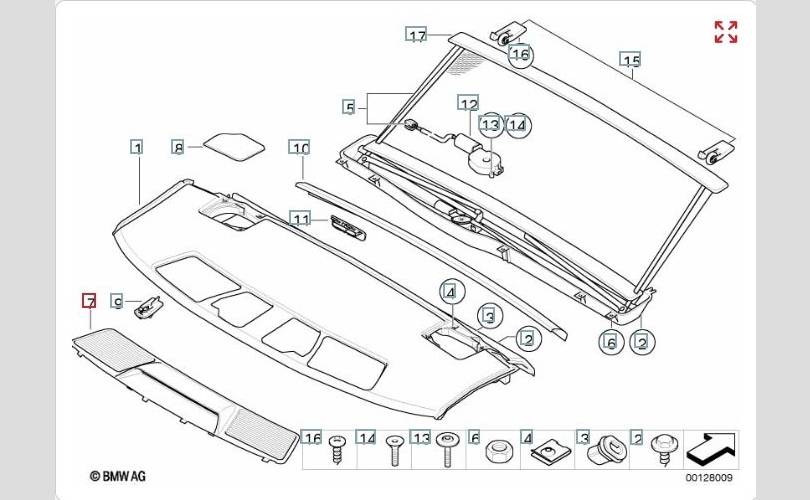 17
16
15
5
12
13
14
1
8
10
11
7
9
4
3
2
6
2
16
14
13
6
4
3
2
© BMW AG
00128009