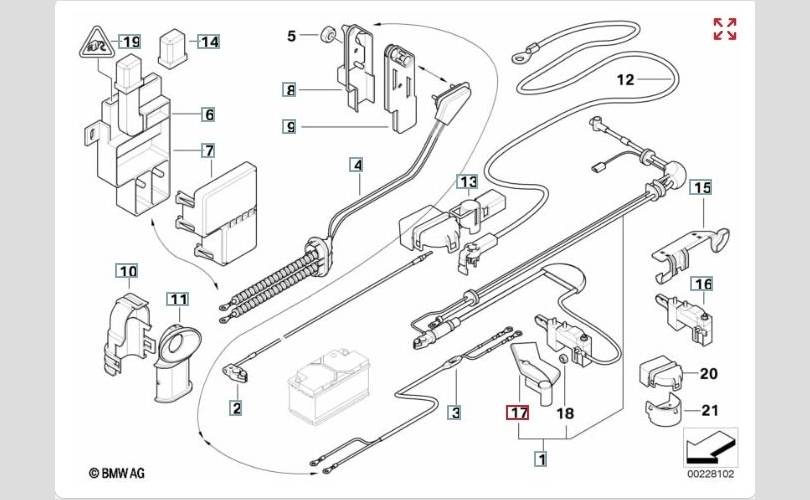 19
14
5
8
9
12
6
7
4
13
15
10
11
16
2
3
17
18
20
21
1
© BMW AG
00228102