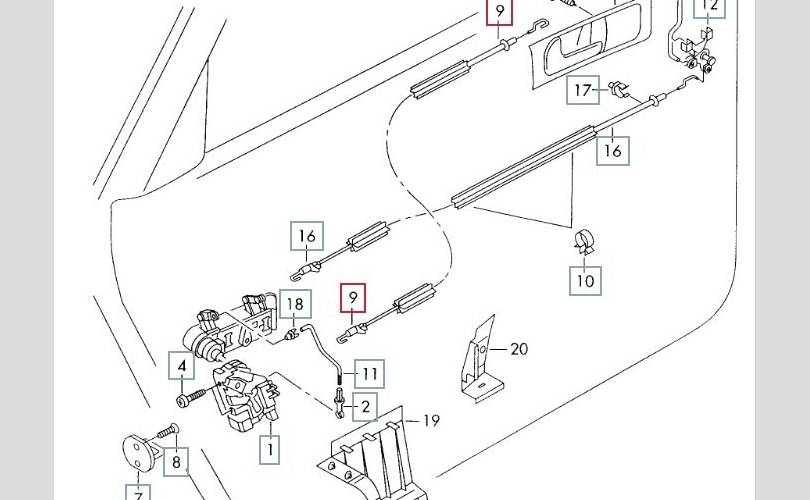 9
12
17
16
16
10
18
9
20
4
11
2
19
1
8
7