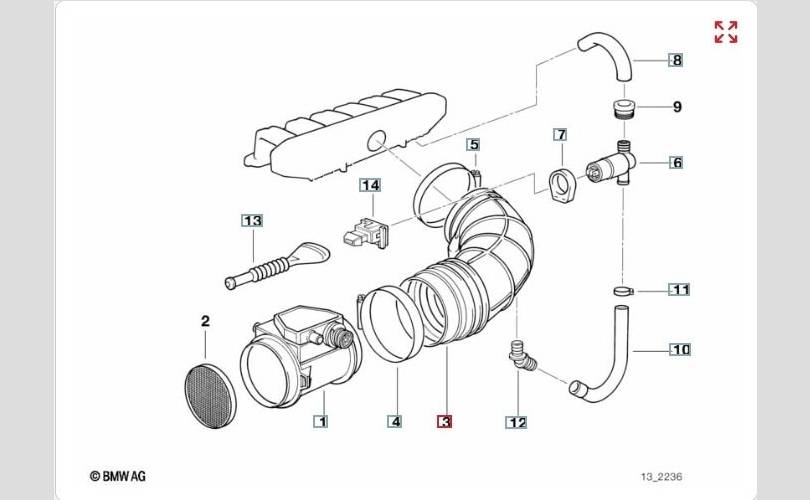 8
9
5
7
6
14
13
11
2
10
1
4
3
12
© BMW AG
13_2236