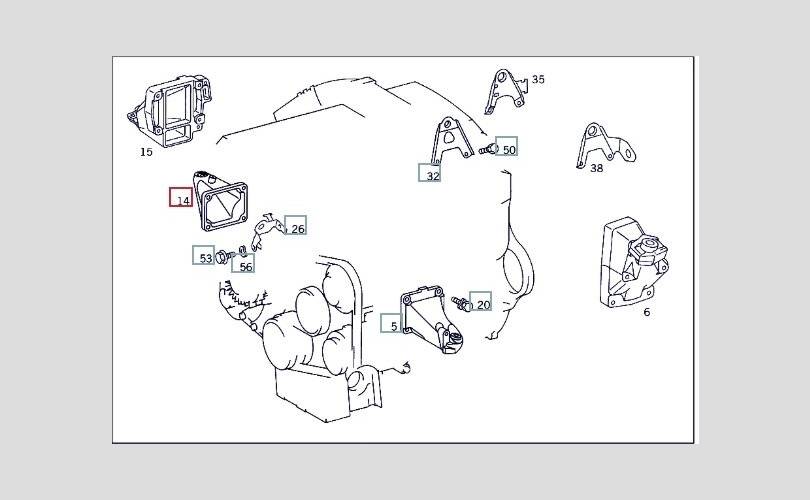 35
15
50
32
38
14
26
53
56
20
5
6