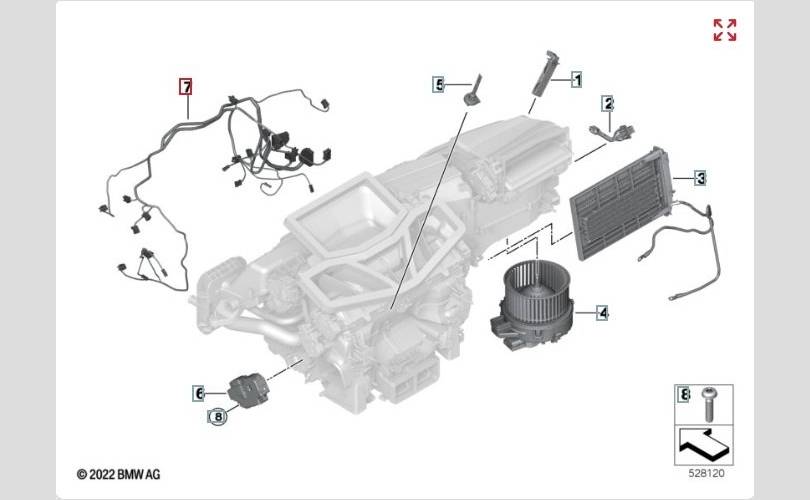 7
5
1
2
3
4
6
8
8
© 2022 BMW AG
528120