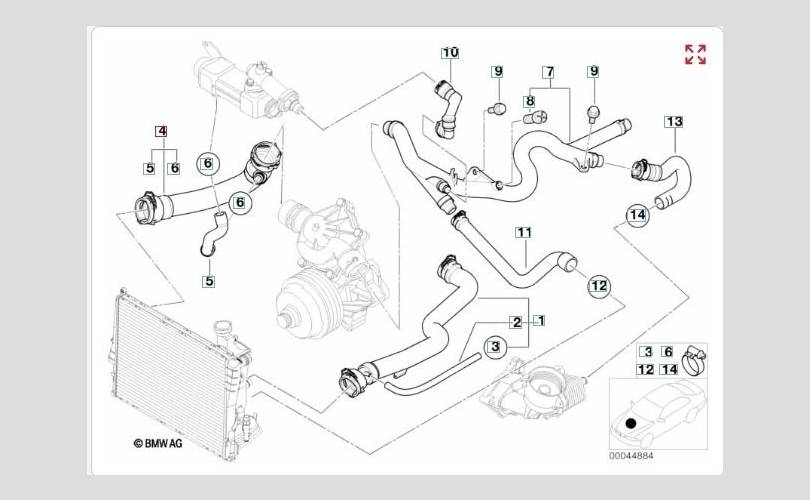 10
9
7
9
8
13
4
5
6
6
6
14
11
5
12
2
1
3
3
6
12
14
© BMW AG
00044884