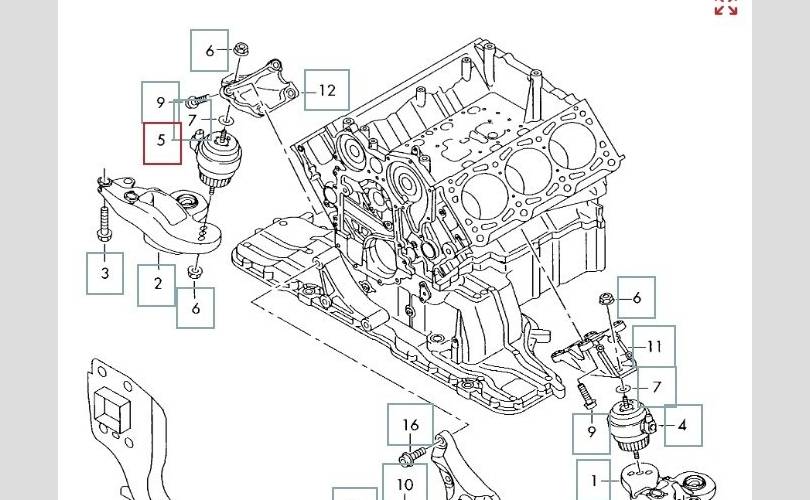 6
12
9
7
5
3
2
6
6
11
7
4
9
16
10
1