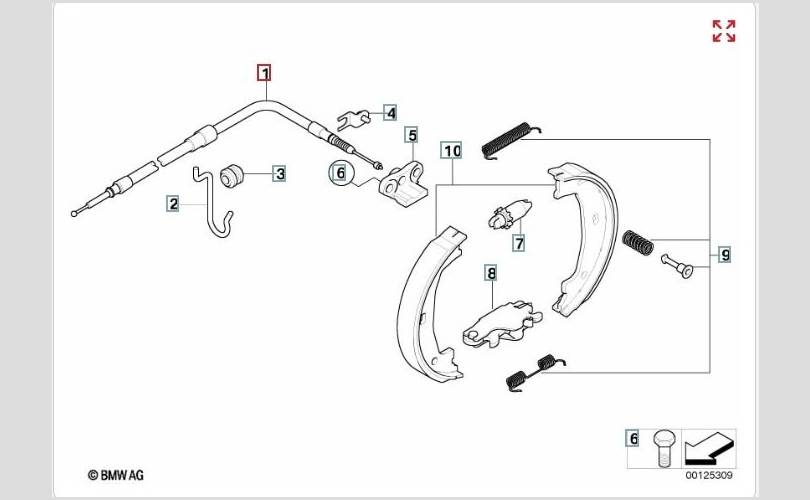 1
4
5
10
3
6
2
7
9
8
6
© BMW AG
00125309