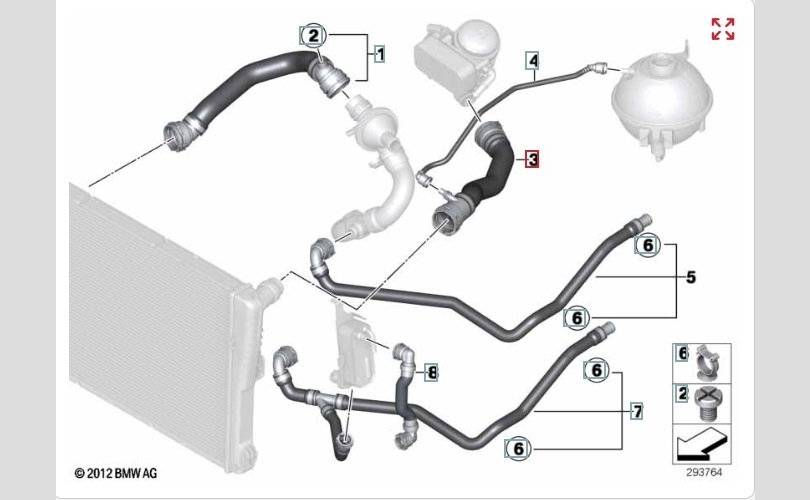 2
1
4
3
6
5
6
8
6
7
6
6
2
© 2012 BMW AG
293764